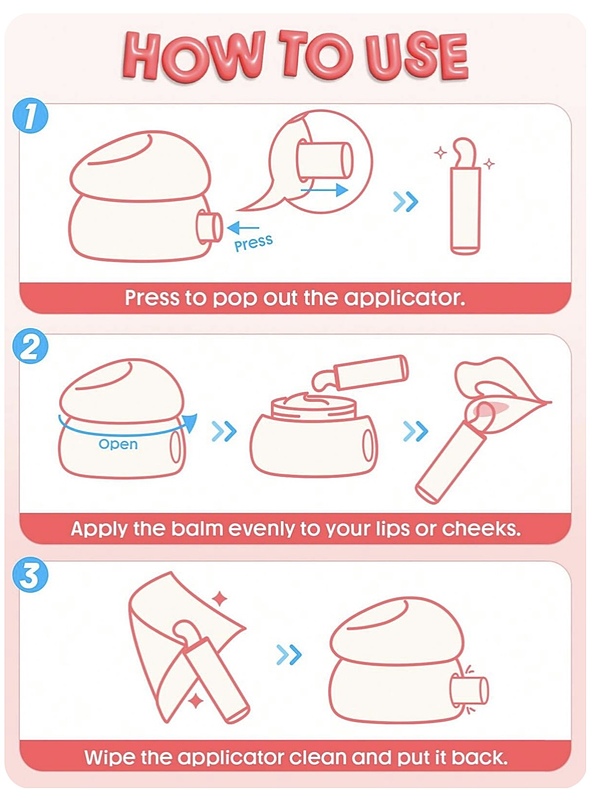 HOW TO USE

1

Press

Press to pop out the applicator.

2

Open

Apply the balm evenly to your lips or cheeks.

3

Wipe the applicator clean and put it back.