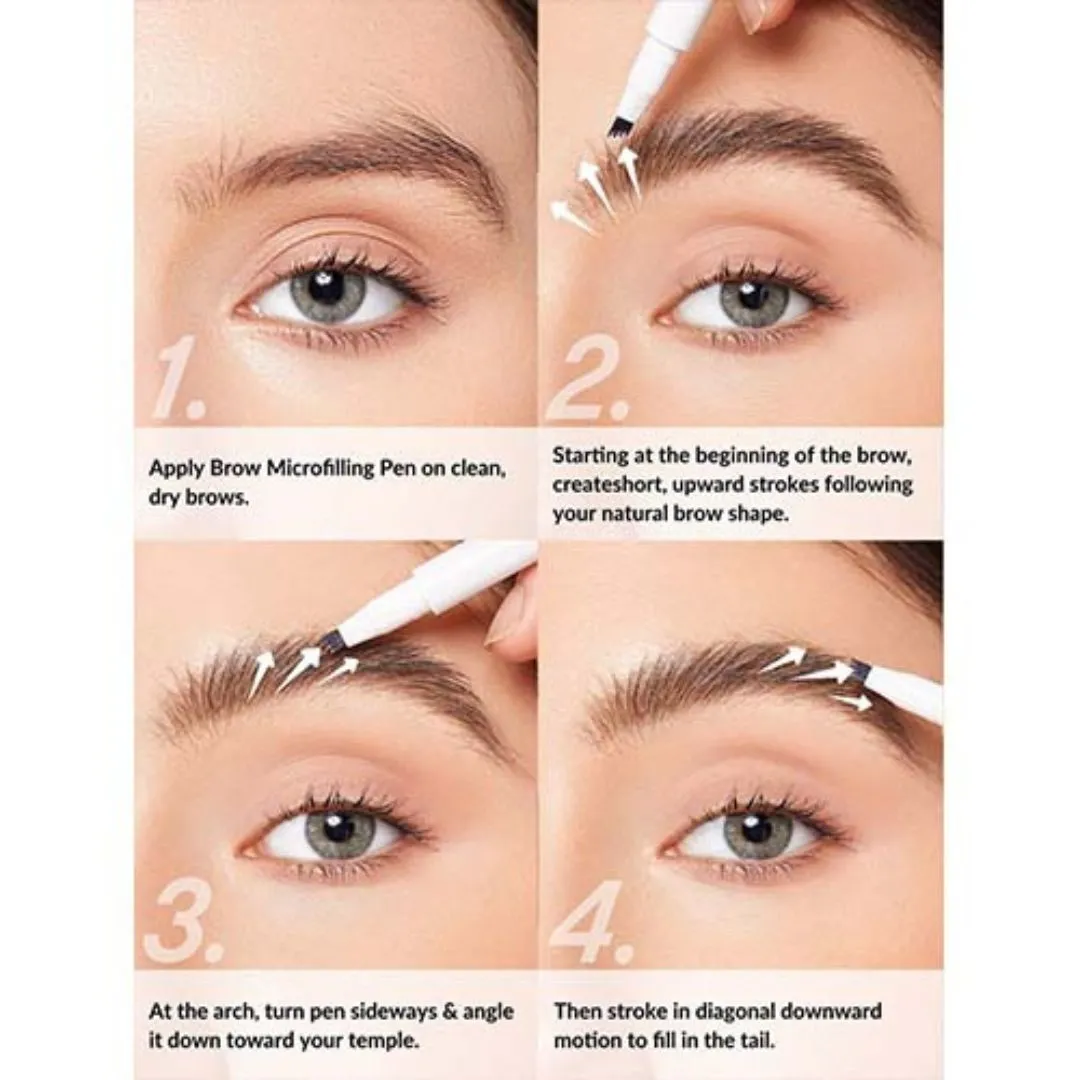 1.

Apply Brow Microfilling Pen on clean, dry brows.

2.

Starting at the beginning of the brow, createshort, upward strokes following your natural brow shape.

3.

At the arch, turn pen sideways & angle it down toward your temple.

4.

Then stroke in diagonal downward motion to fill in the tail.